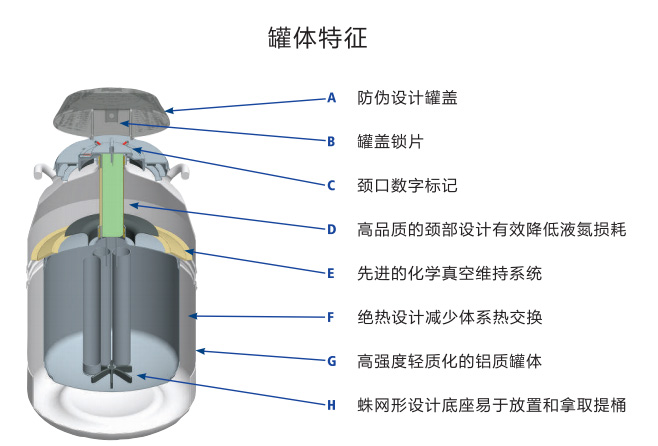 罐体特征

A 防伪设计罐盖

B 罐盖锁片

C 颈口数字标记

D 高品质的颈部设计有效降低液氮损耗

E 先进的化学真空维持系统

F 绝热设计减少体系热交换

G 高强度轻质化的铝质罐体

H 蛛网形设计底座易于放置和拿取提桶